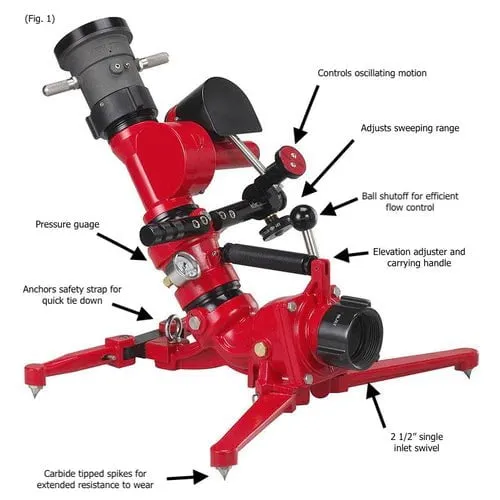 (Fig. 1)

Controls oscillating motion

Adjusts sweeping range

Ball shutoff for efficient flow control

Pressure guage

Elevation adjuster and carrying handle

Anchors safety strap for quick tie down

2 1/2" single inlet swivel

Carbide tipped spikes for extended resistance to wear