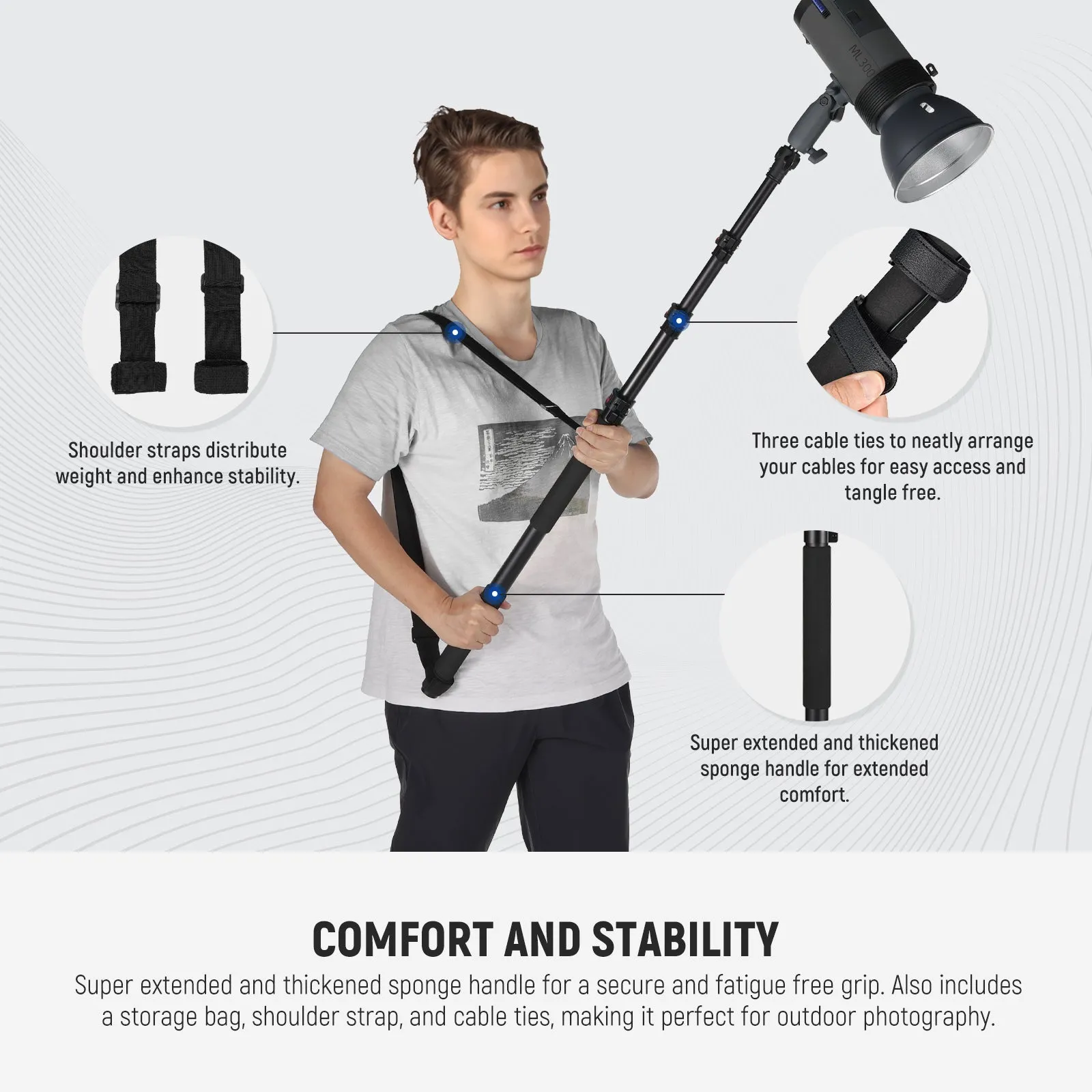 ML300

Shoulder straps distribute weight and enhance stability.

Three cable ties to neatly arrange your cables for easy access and tangle free.

Super extended and thickened sponge handle for extended comfort.

COMFORT AND STABILITY

Super extended and thickened sponge handle for a secure and fatigue free grip. Also includes a storage bag, shoulder strap, and cable ties, making it perfect for outdoor photography.